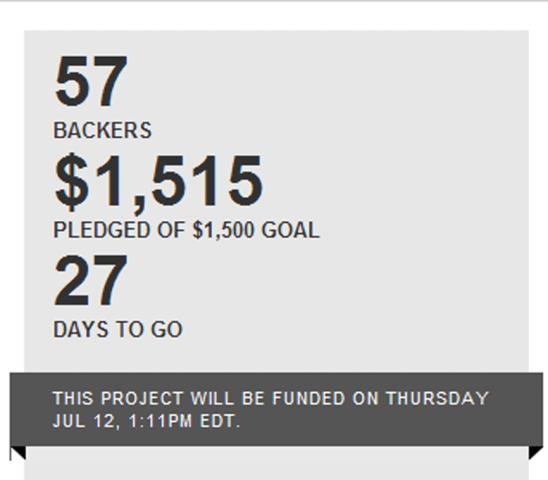 57
BACKERS

$1,515
PLEDGED OF $1,500 GOAL

27
DAYS TO GO

THIS PROJECT WILL BE FUNDED ON THURSDAY JUL 12, 1:11PM EDT.